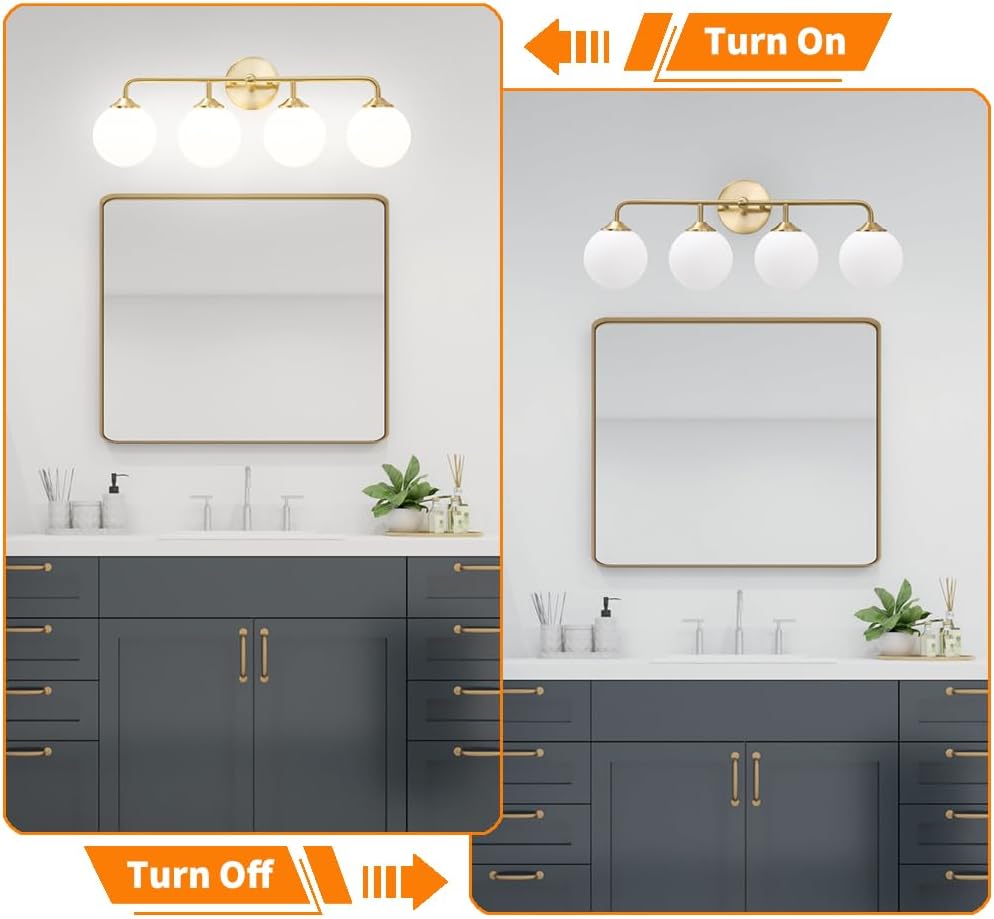 Turn On

Turn Off